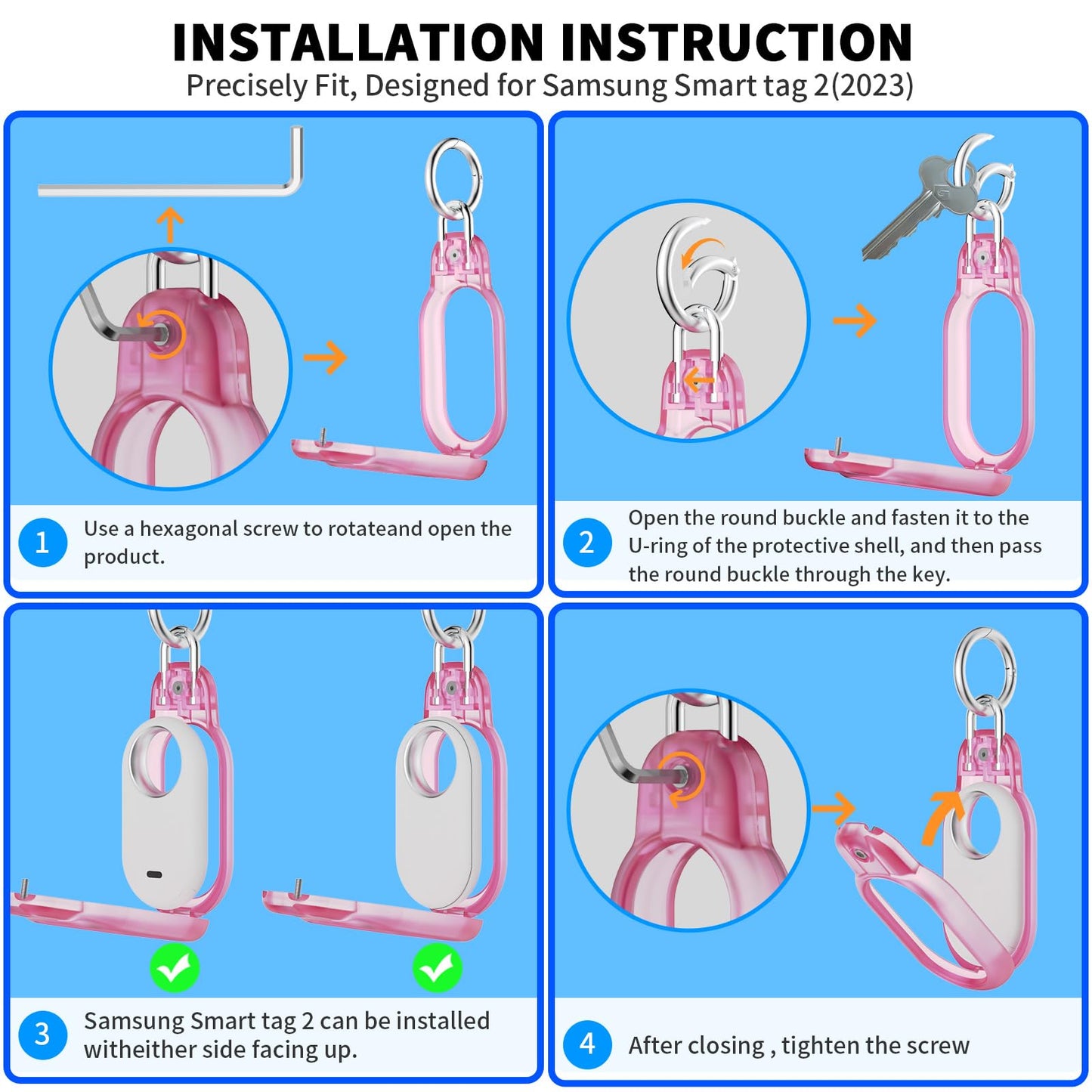 INSTALLATION INSTRUCTION
Precisely Fit, Designed for Samsung Smart tag 2(2023)

1 Use a hexagonal screw to rotateand open the product.

2 Open the round buckle and fasten it to the U-ring of the protective shell, and then pass the round buckle through the key.

3 Samsung Smart tag 2 can be installed witheither side facing up.

4 After closing , tighten the screw