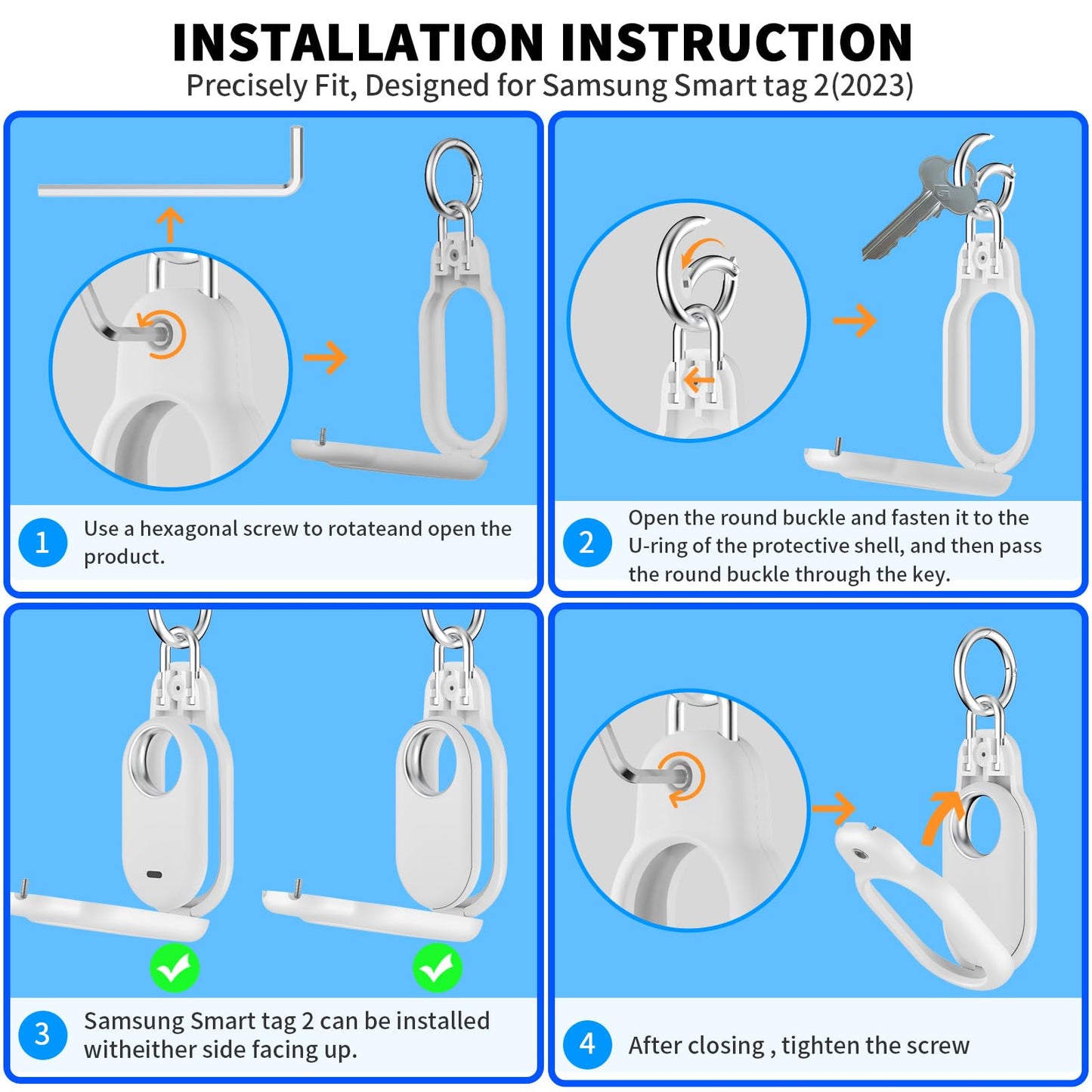 INSTALLATION INSTRUCTION

Precisely Fit, Designed for Samsung Smart tag 2(2023)

1 Use a hexagonal screw to rotateand open the product.

2 Open the round buckle and fasten it to the U-ring of the protective shell, and then pass the round buckle through the key.

3 Samsung Smart tag 2 can be installed witheither side facing up.

4 After closing , tighten the screw