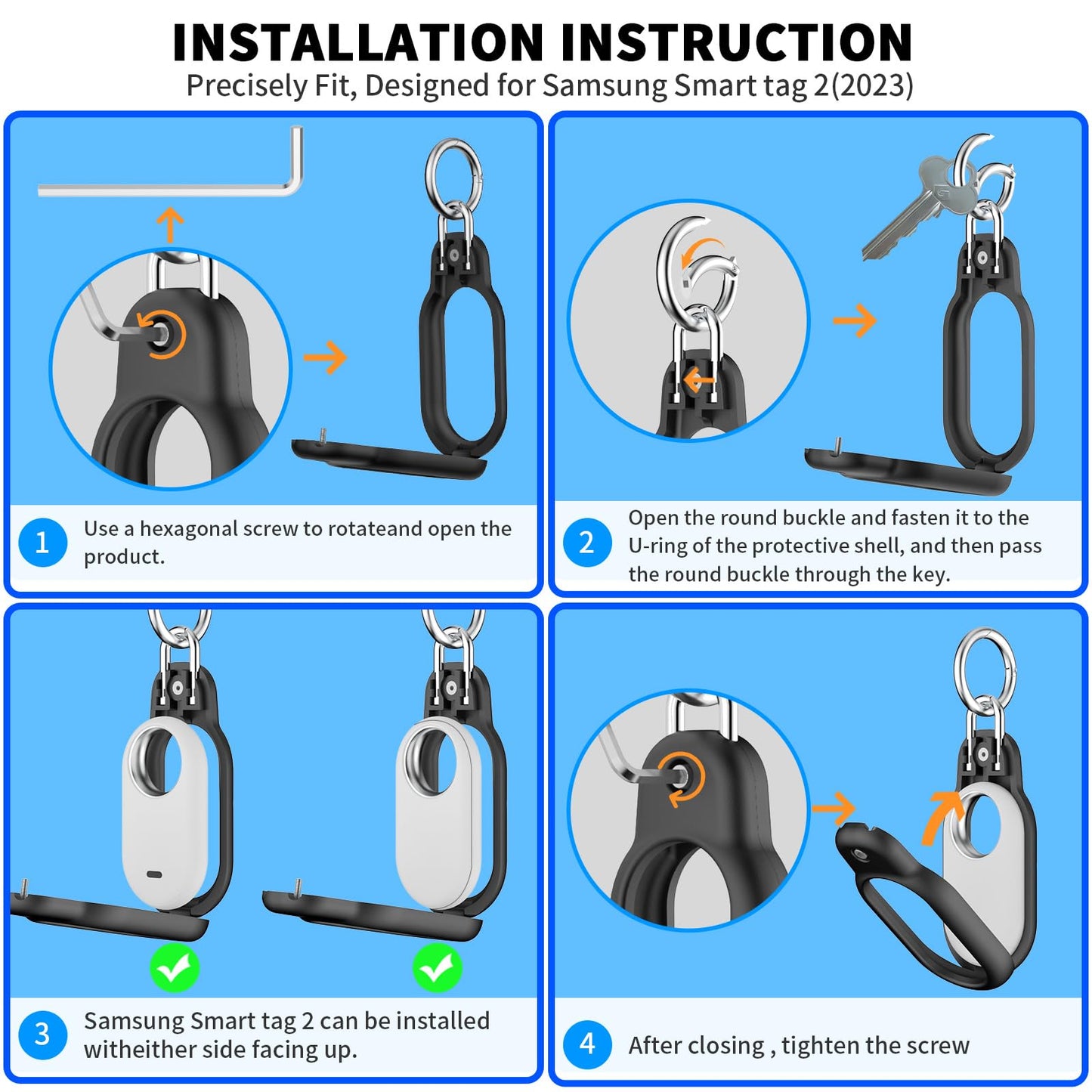 INSTALLATION INSTRUCTION
Precisely Fit, Designed for Samsung Smart tag 2(2023)

1 Use a hexagonal screw to rotateand open the product.

2 Open the round buckle and fasten it to the U-ring of the protective shell, and then pass the round buckle through the key.

3 Samsung Smart tag 2 can be installed witheither side facing up.

4 After closing , tighten the screw