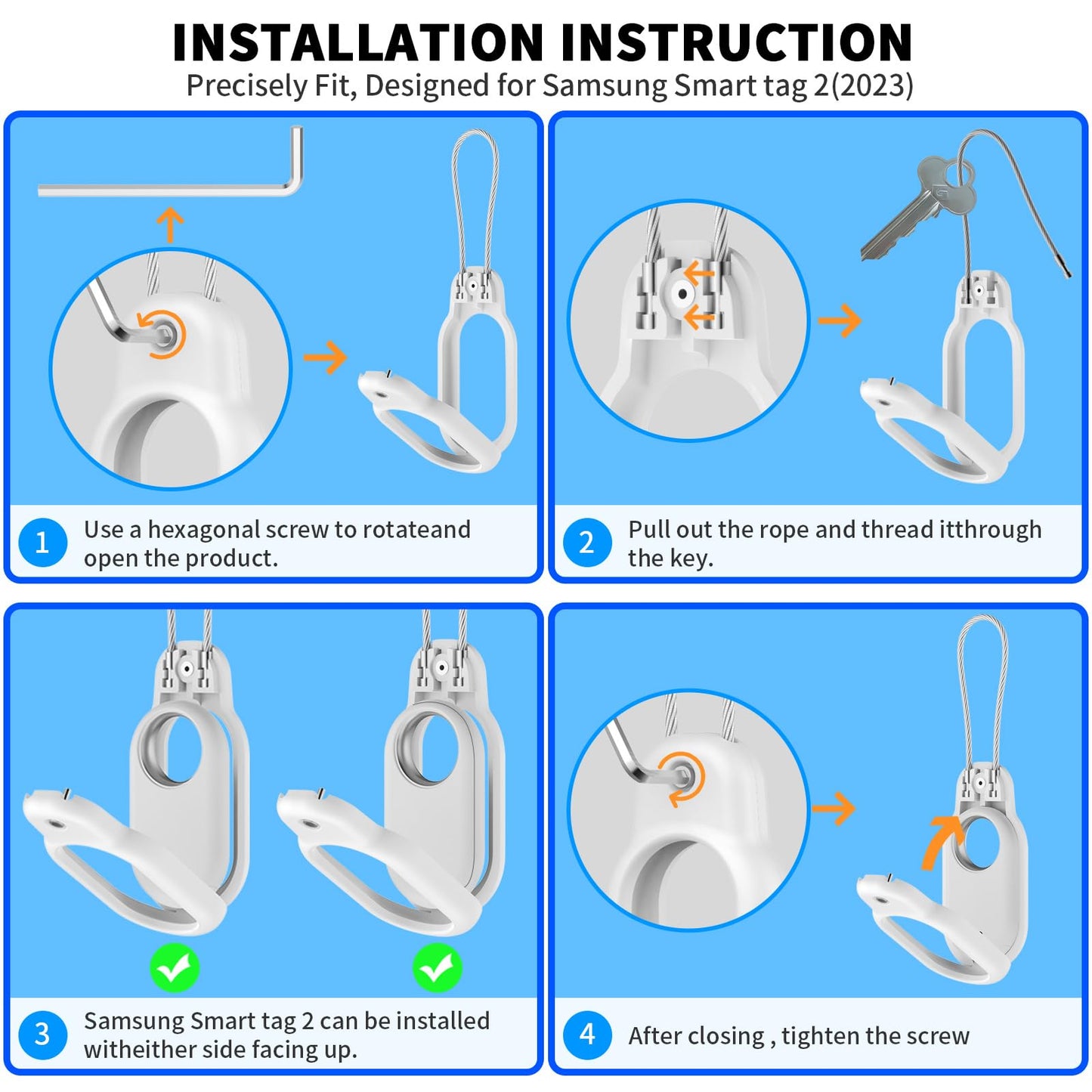 INSTALLATION INSTRUCTION

Precisely Fit, Designed for Samsung Smart tag 2(2023)

1 Use a hexagonal screw to rotateand open the product.

2 Pull out the rope and thread itthrough the key.

3 Samsung Smart tag 2 can be installed witheither side facing up.

4 After closing , tighten the screw