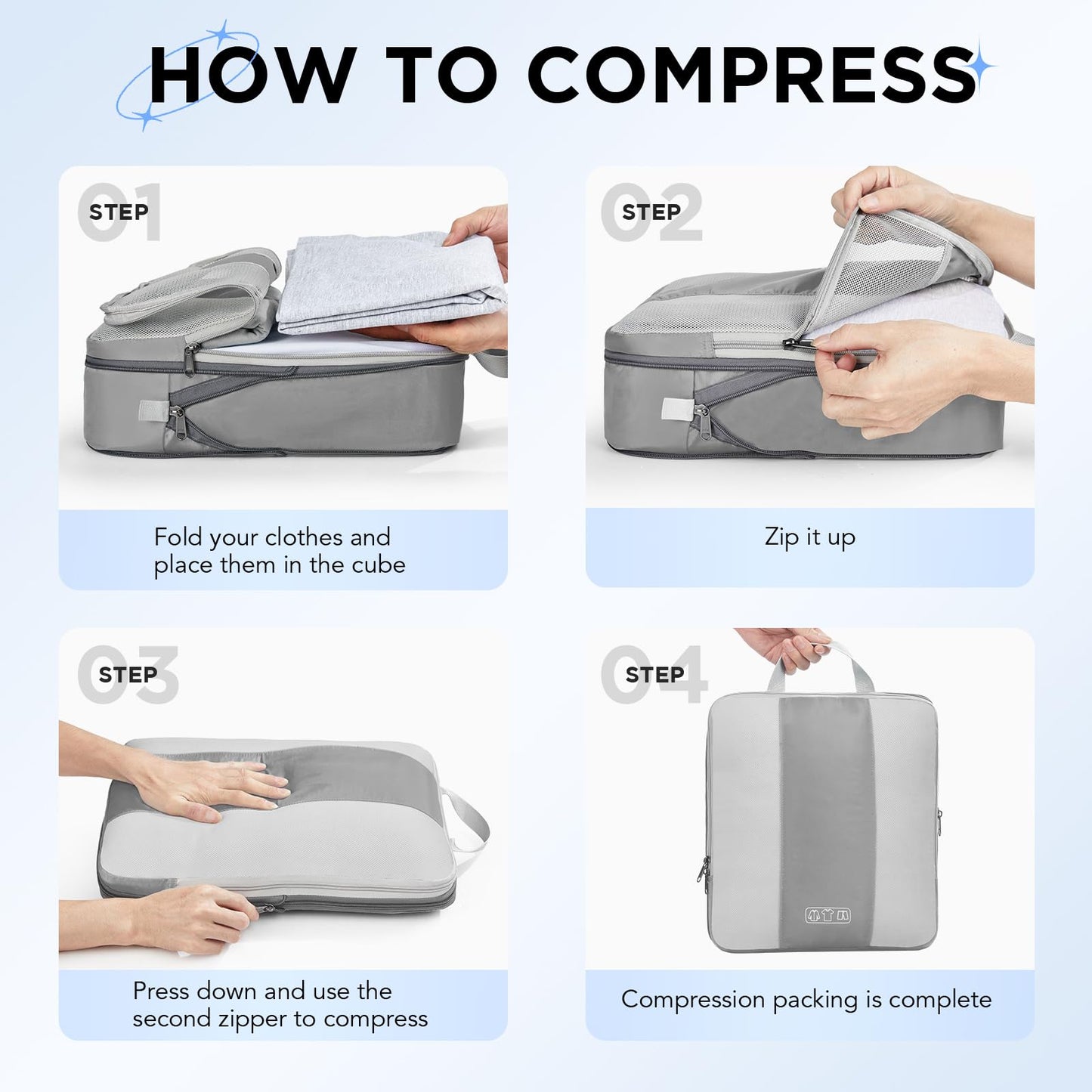 HOW TO COMPRESS

01 STEP

Fold your clothes and place them in the cube

02 STEP

Zip it up

03 STEP

Press down and use the second zipper to compress

04 STEP

Compression packing is complete