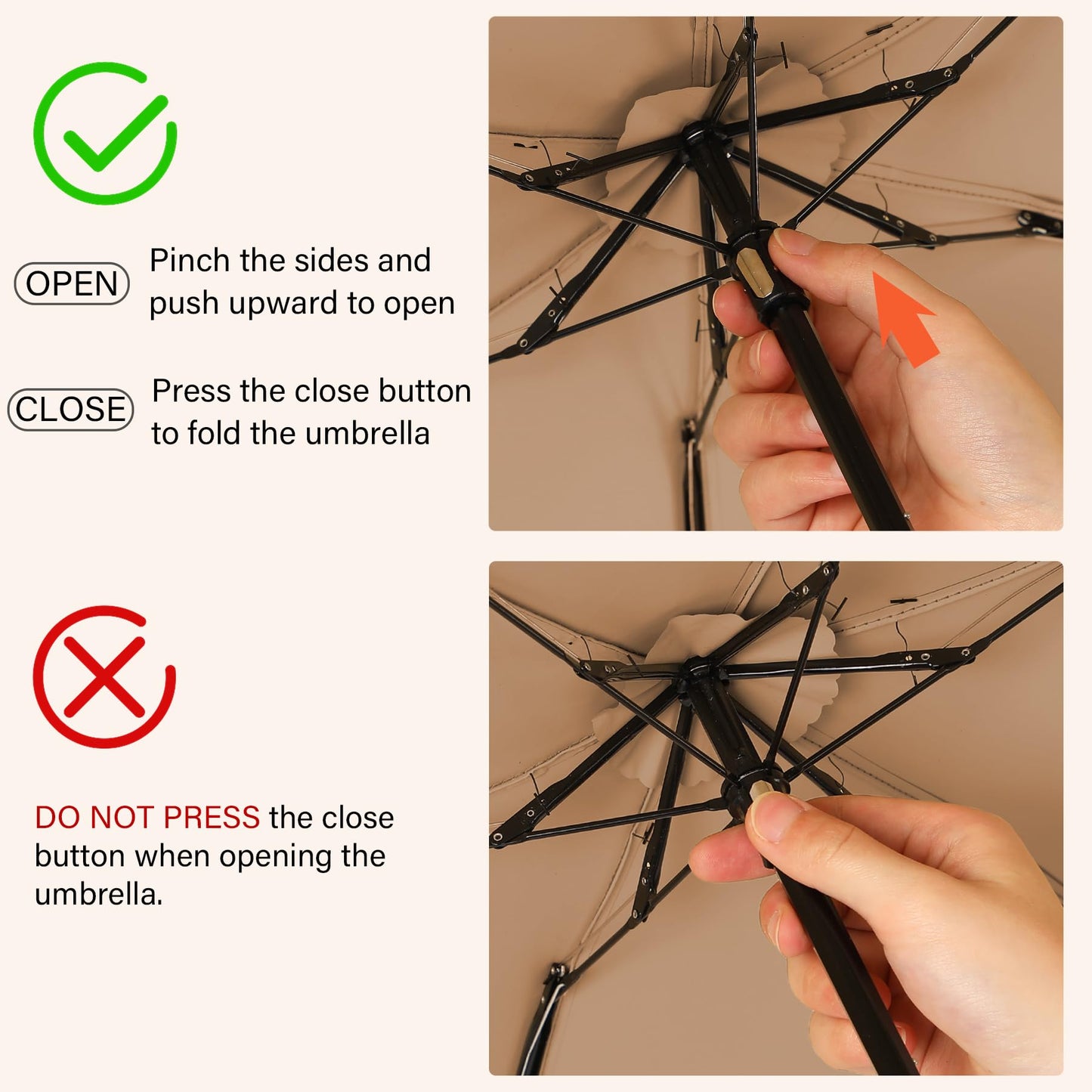 OPEN Pinch the sides and push upward to open

CLOSE Press the close button to fold the umbrella

DO NOT PRESS the close button when opening the umbrella.