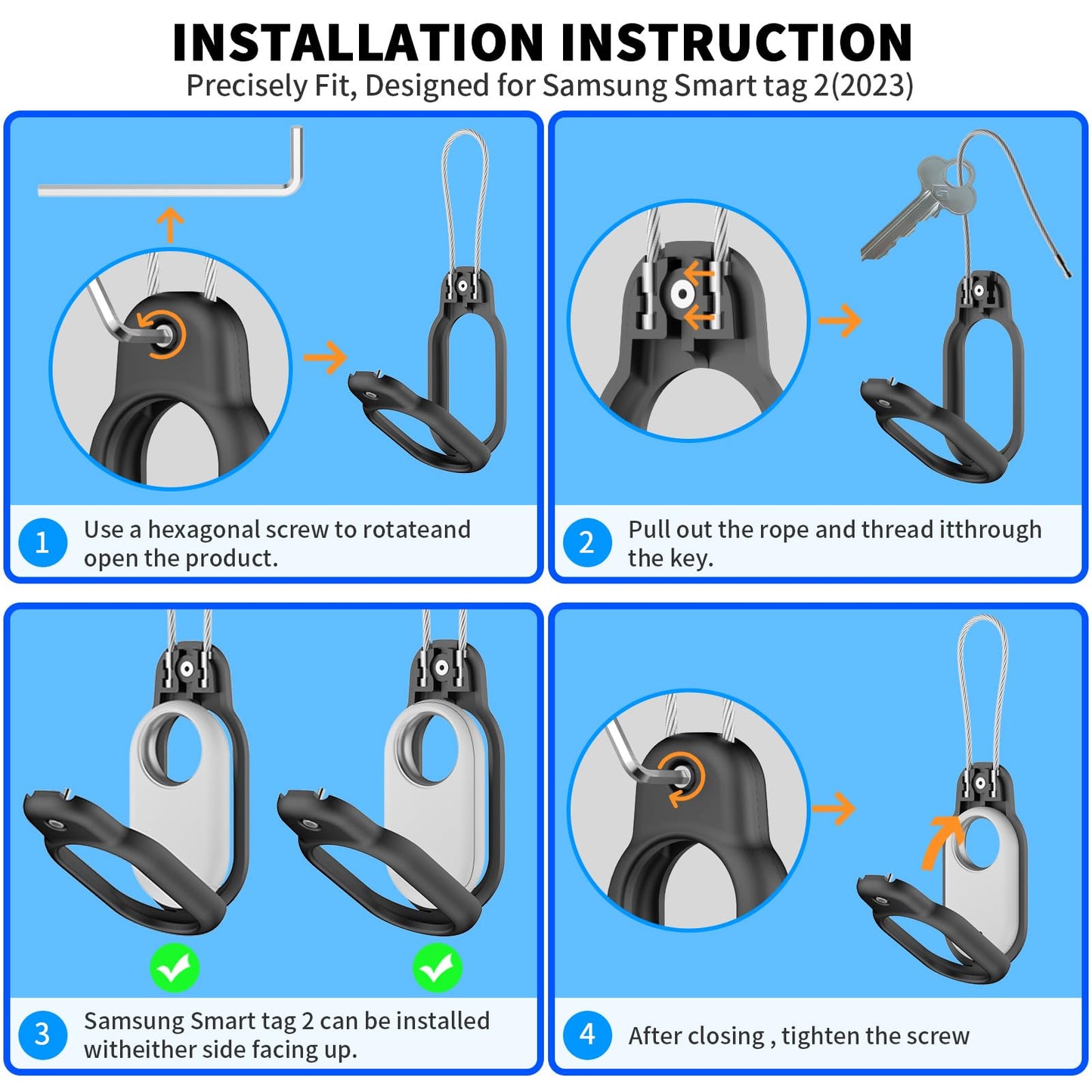 INSTALLATION INSTRUCTION
Precisely Fit, Designed for Samsung Smart tag 2(2023)

1 Use a hexagonal screw to rotateand open the product.

2 Pull out the rope and thread itthrough the key.

3 Samsung Smart tag 2 can be installed witheither side facing up.

4 After closing , tighten the screw