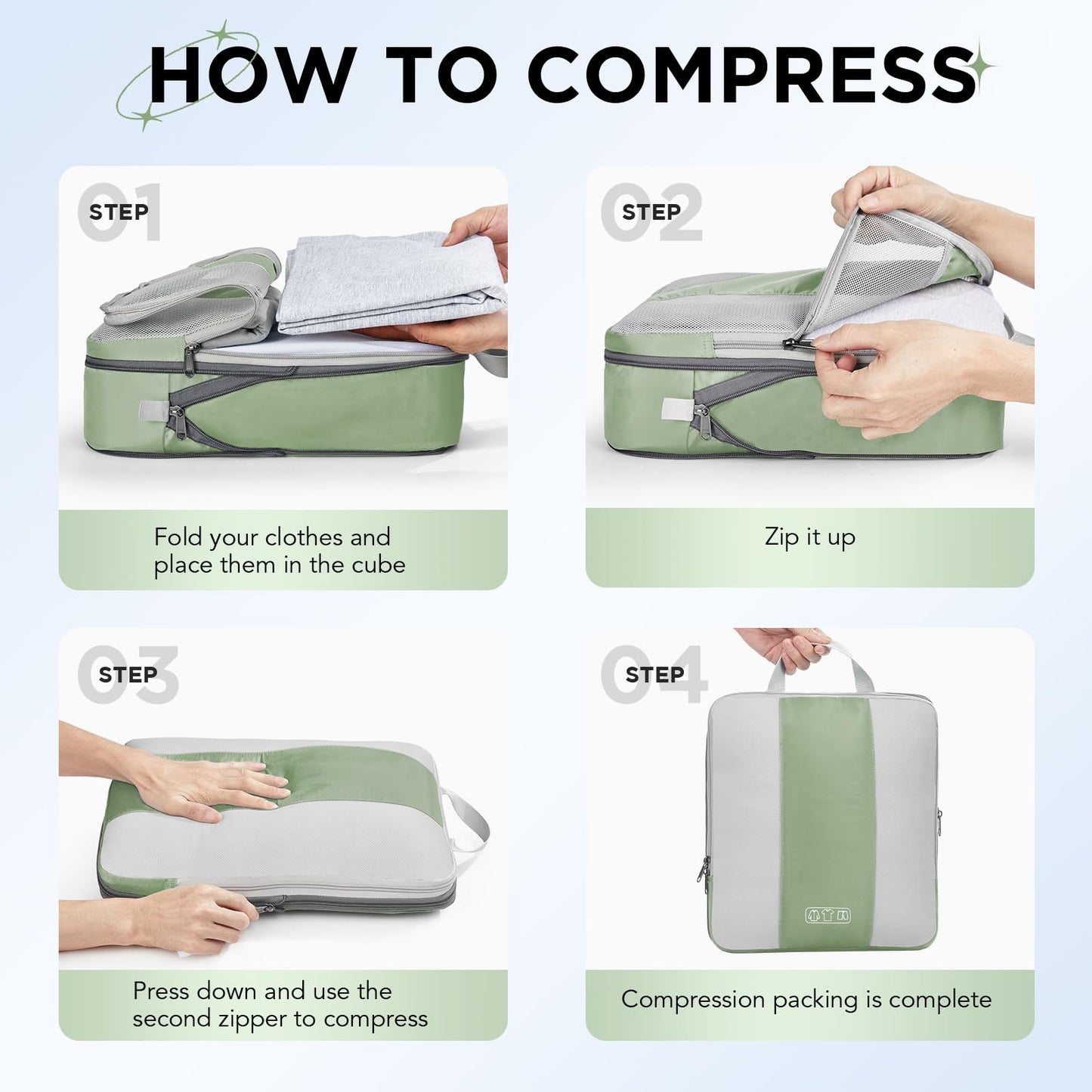 HOW TO COMPRESS

01 STEP

Fold your clothes and place them in the cube

02 STEP

Zip it up

03 STEP

Press down and use the second zipper to compress

04 STEP

Compression packing is complete