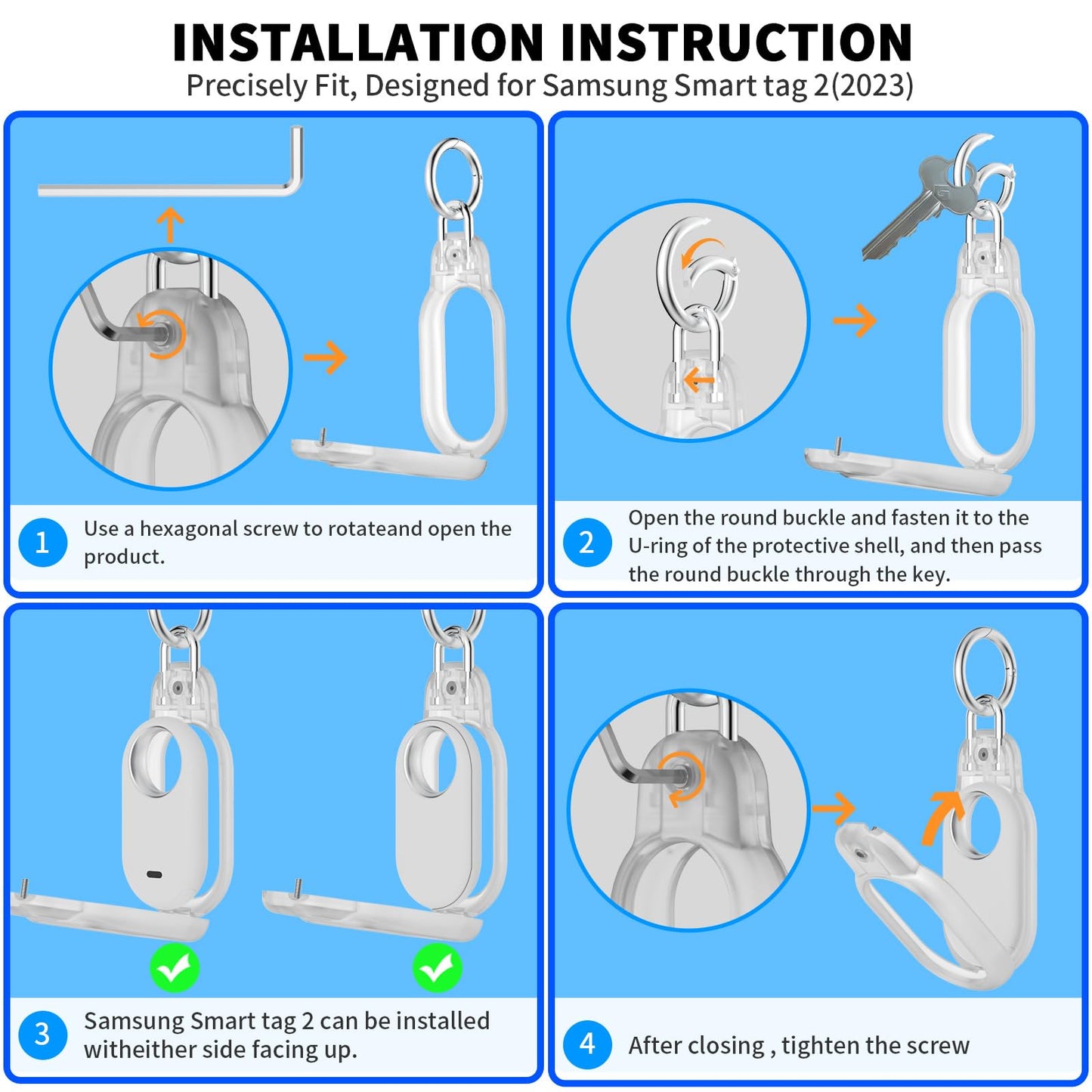 INSTALLATION INSTRUCTION
Precisely Fit, Designed for Samsung Smart tag 2(2023)

1 Use a hexagonal screw to rotateand open the product.

2 Open the round buckle and fasten it to the U-ring of the protective shell, and then pass the round buckle through the key.

3 Samsung Smart tag 2 can be installed witheither side facing up.

4 After closing , tighten the screw